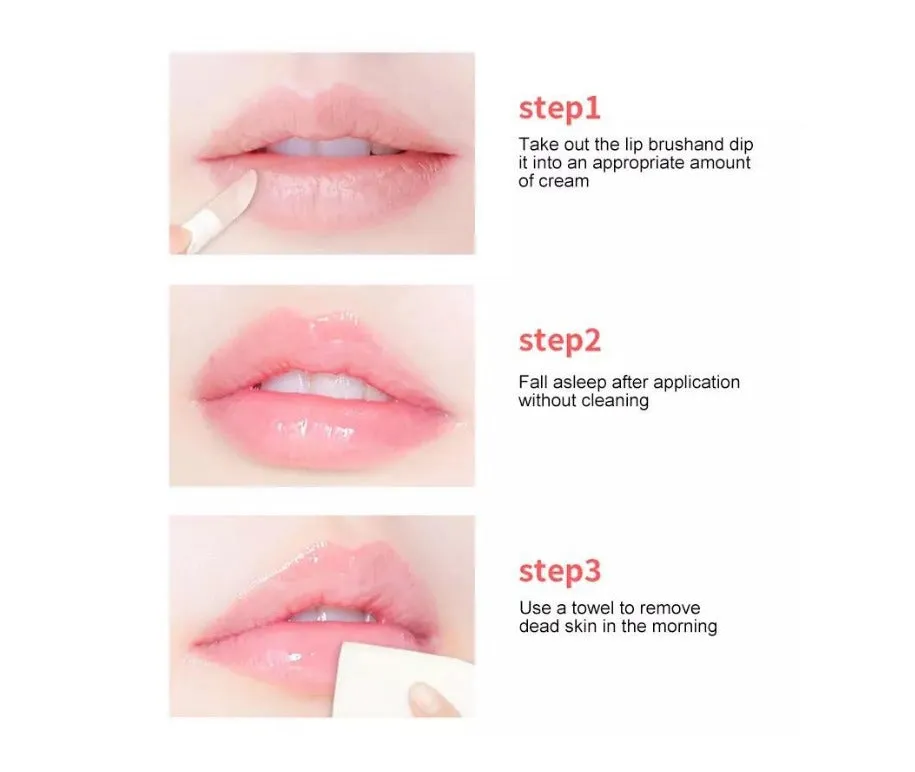 step1

Take out the lip brushand dip it into an appropriate amount of cream

step2

Fall asleep after application without cleaning

step3

Use a towel to remove dead skin in the morning